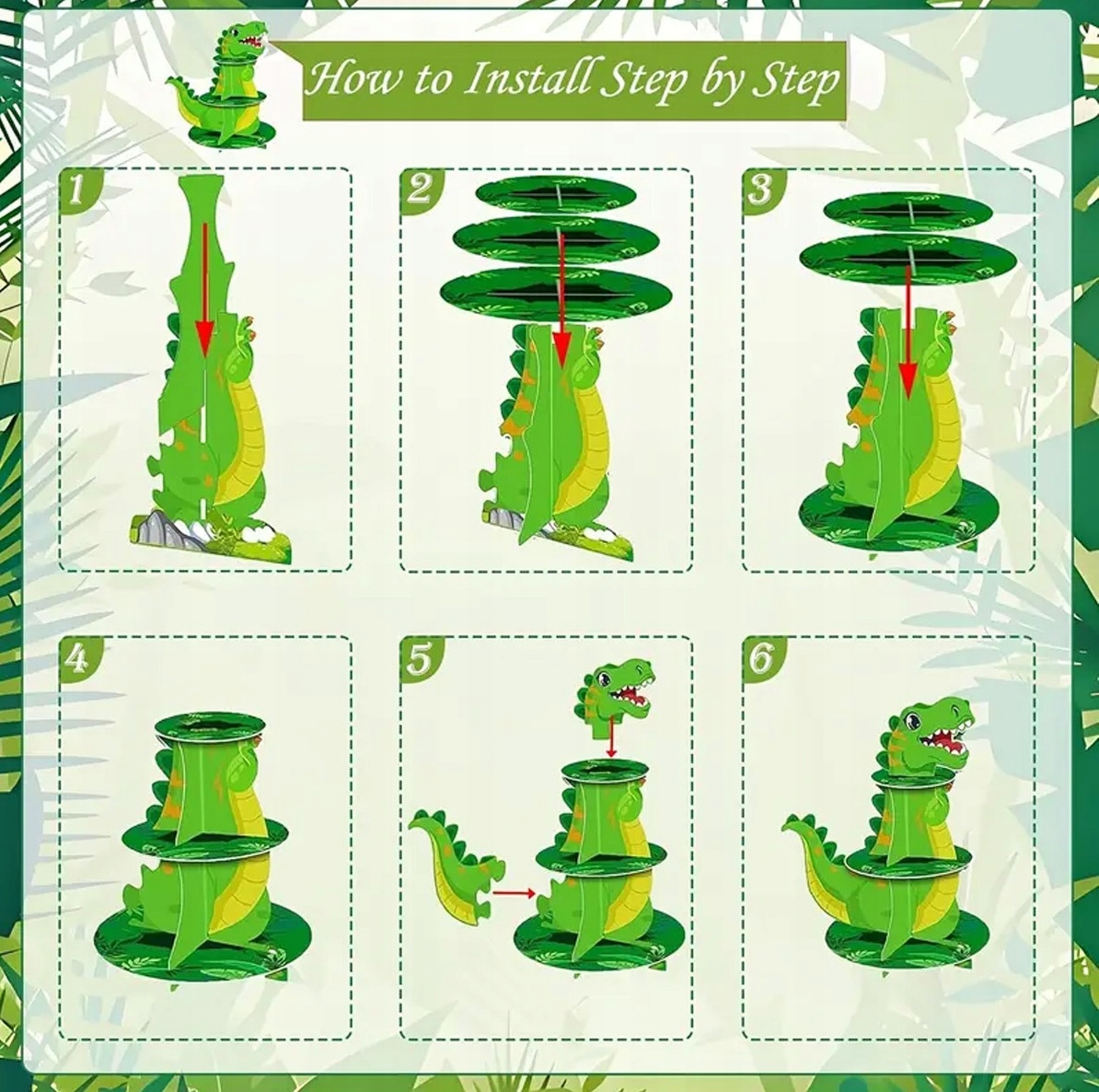 How to Install Step by Step

1

2

3

4

5

6